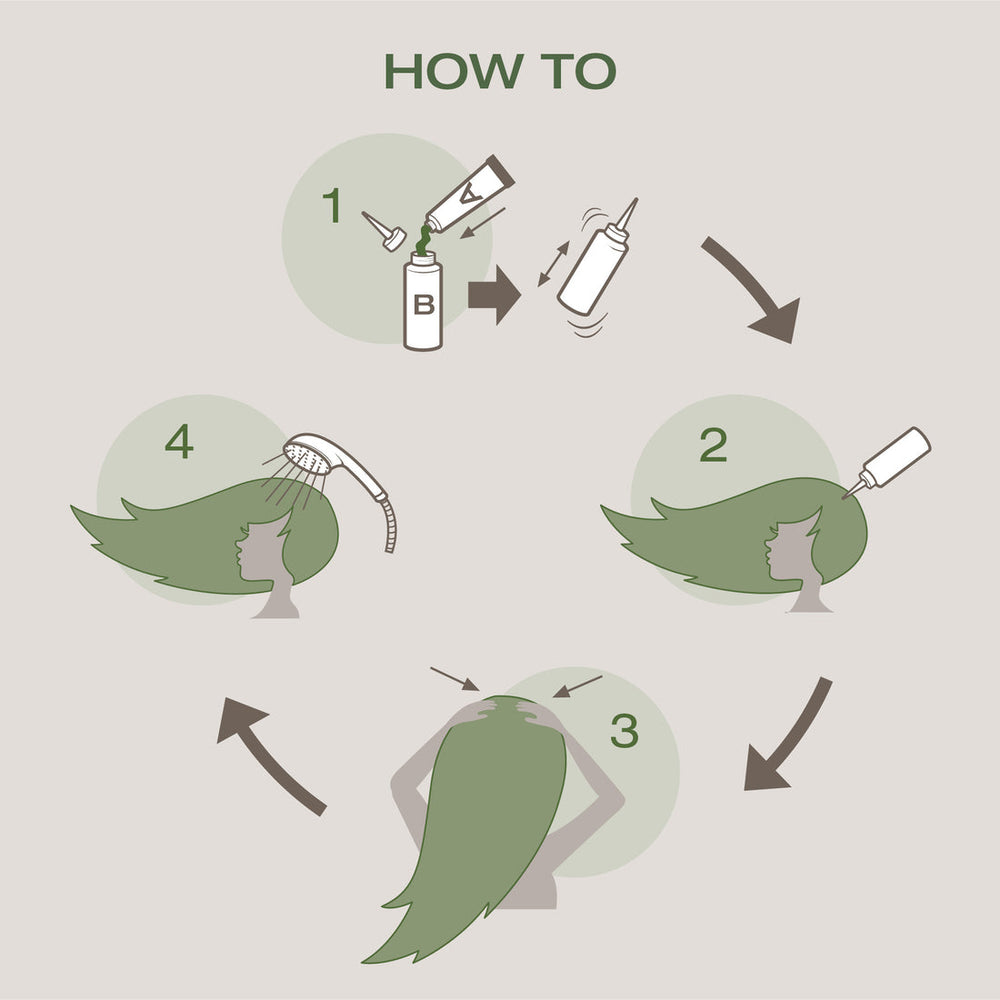 HOW TO

1

A

B

2

3

4