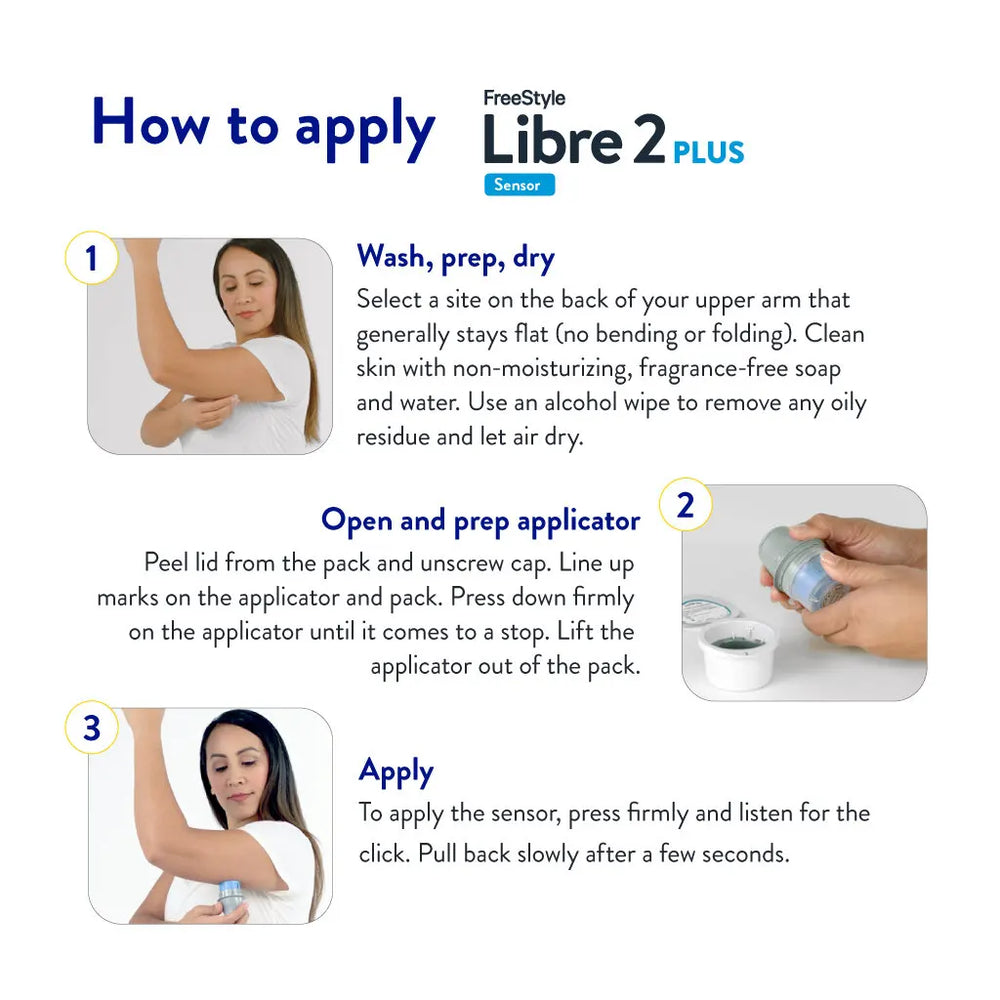 How to apply FreeStyle Libre 2 PLUS Sensor

1

Wash, prep, dry

Select a site on the back of your upper arm that generally stays flat (no bending or folding). Clean skin with non-moisturizing, fragrance-free soap and water. Use an alcohol wipe to remove any oily residue and let air dry.

2

Open and prep applicator

Peel lid from the pack and unscrew cap. Line up marks on the applicator and pack. Press down firmly on the applicator until it comes to a stop. Lift the applicator out of the pack.

3

Apply

To apply the sensor, press firmly and listen for the click. Pull back slowly after a few seconds.